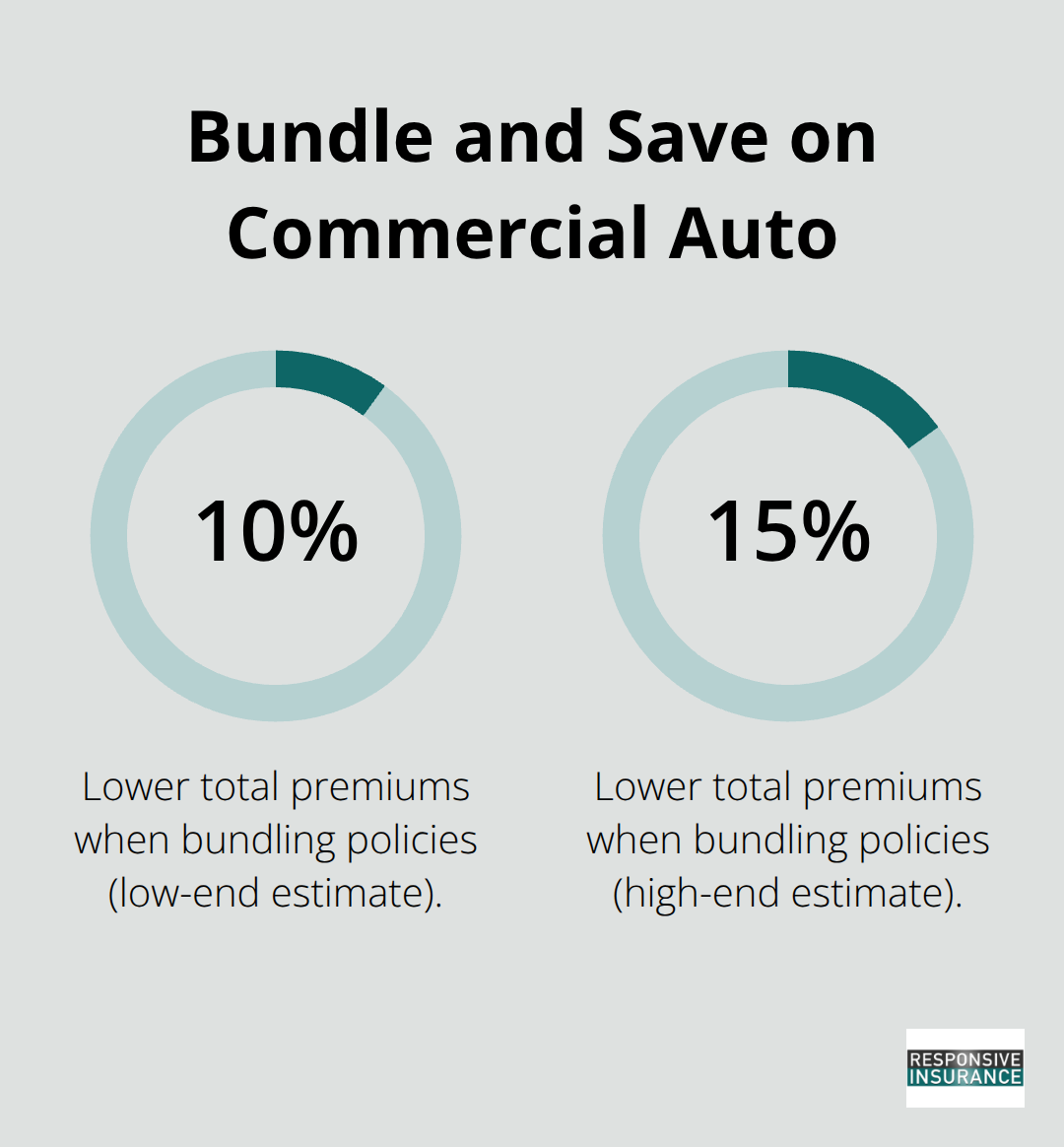 Bundle and Save on Commercial Auto

10%

Lower total premiums when bundling policies (low-end estimate).

15%

Lower total premiums when bundling policies (high-end estimate).

RESPONSIVE INSURANCE