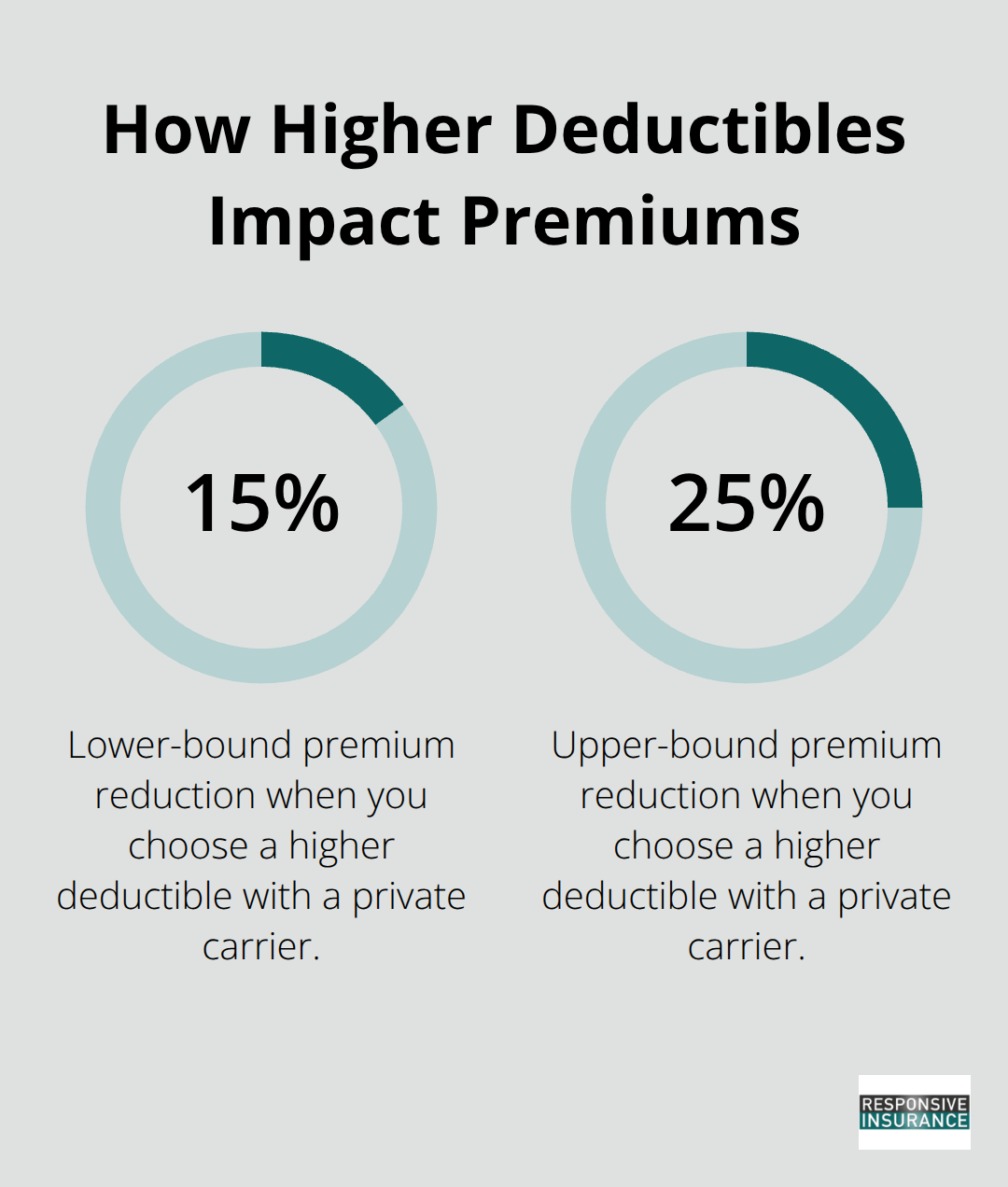 How Higher Deductibles Impact Premiums

15%

Lower-bound premium reduction when you choose a higher deductible with a private carrier.

25%

Upper-bound premium reduction when you choose a higher deductible with a private carrier.

RESPONSIVE INSURANCE