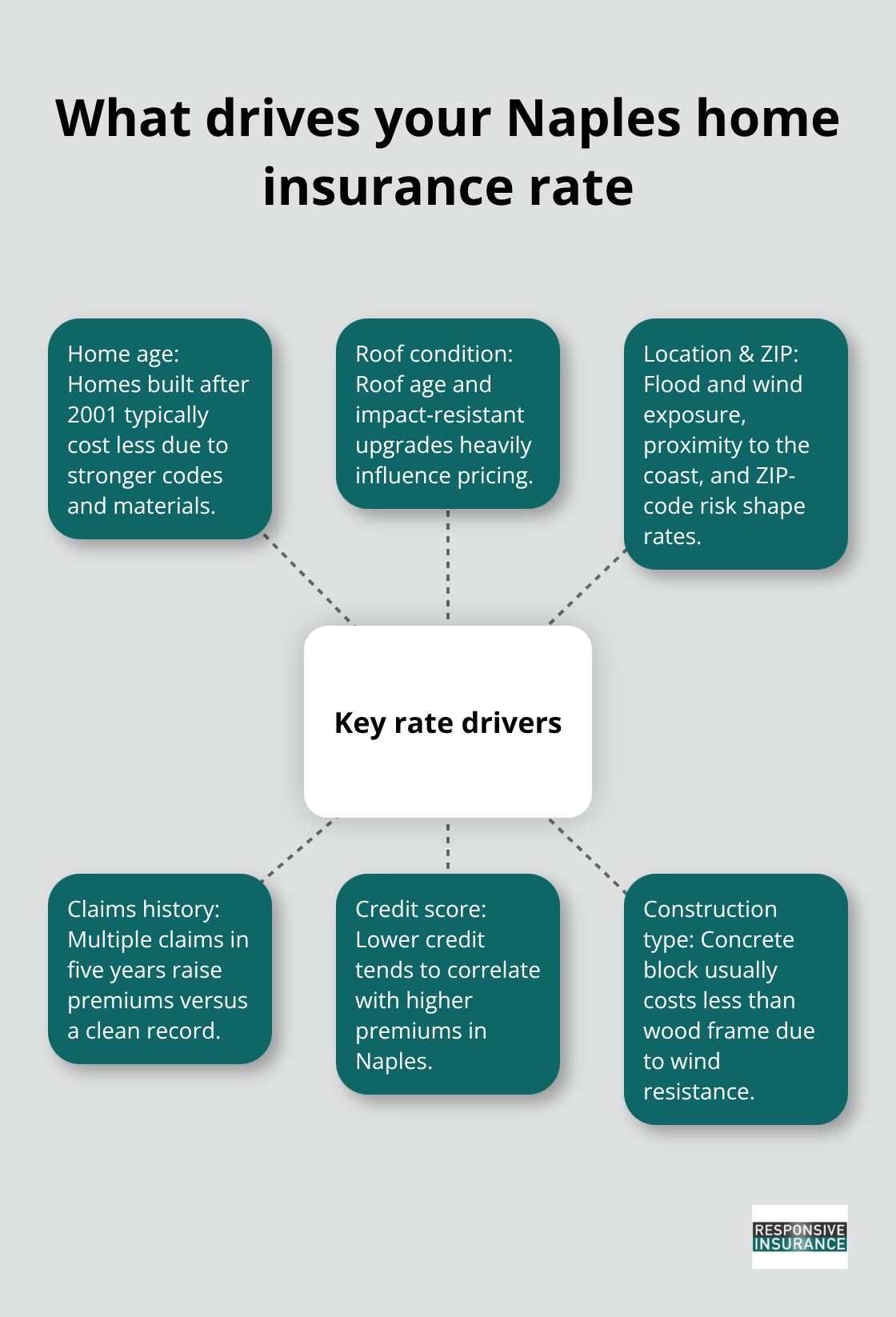 What drives your Naples home insurance rate

Home age: Homes built after 2001 typically cost less due to stronger codes and materials.

Roof condition: Roof age and impact-resistant upgrades heavily influence pricing.

Location & ZIP: Flood and wind exposure, proximity to the coast, and ZIP-code risk shape rates.

Key rate drivers

Claims history: Multiple claims in five years raise premiums versus a clean record.

Credit score: Lower credit tends to correlate with higher premiums in Naples.

Construction type: Concrete block usually costs less than wood frame due to wind resistance.

RESPONSIVE INSURANCE