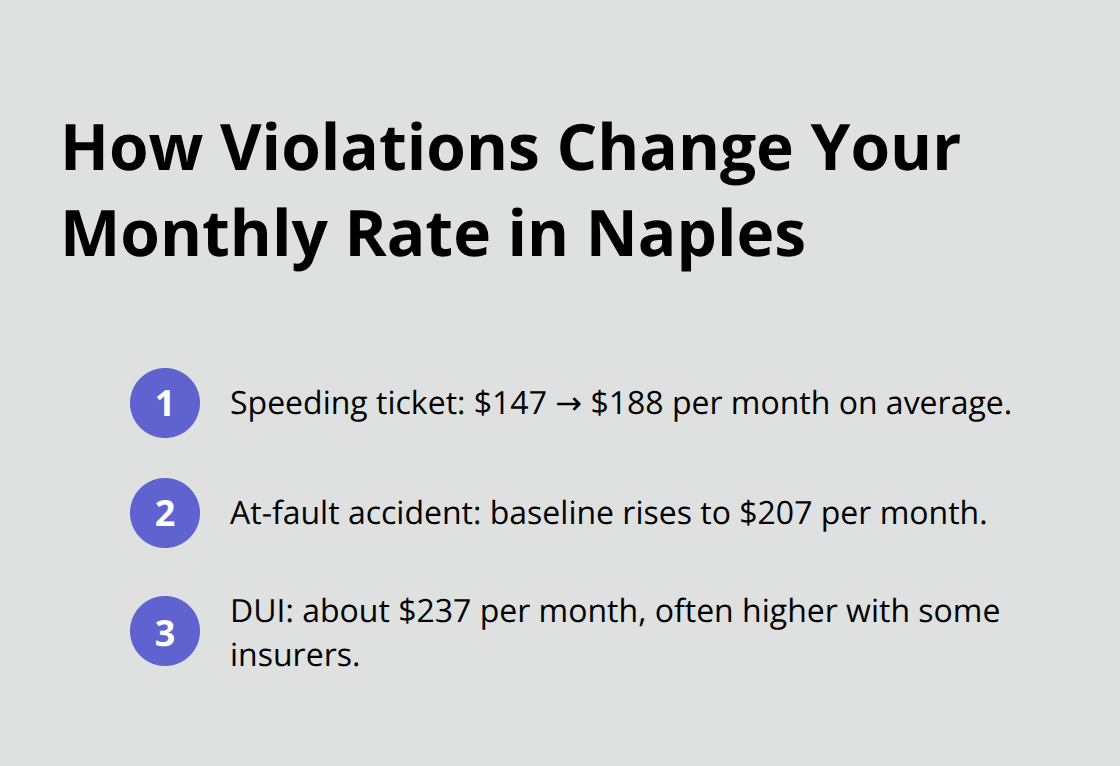 How Violations Change Your Monthly Rate in Naples

1 Speeding ticket: \$147 → \$188 per month on average.

2 At-fault accident: baseline rises to \$207 per month.

3 DUI: about \$237 per month, often higher with some insurers.