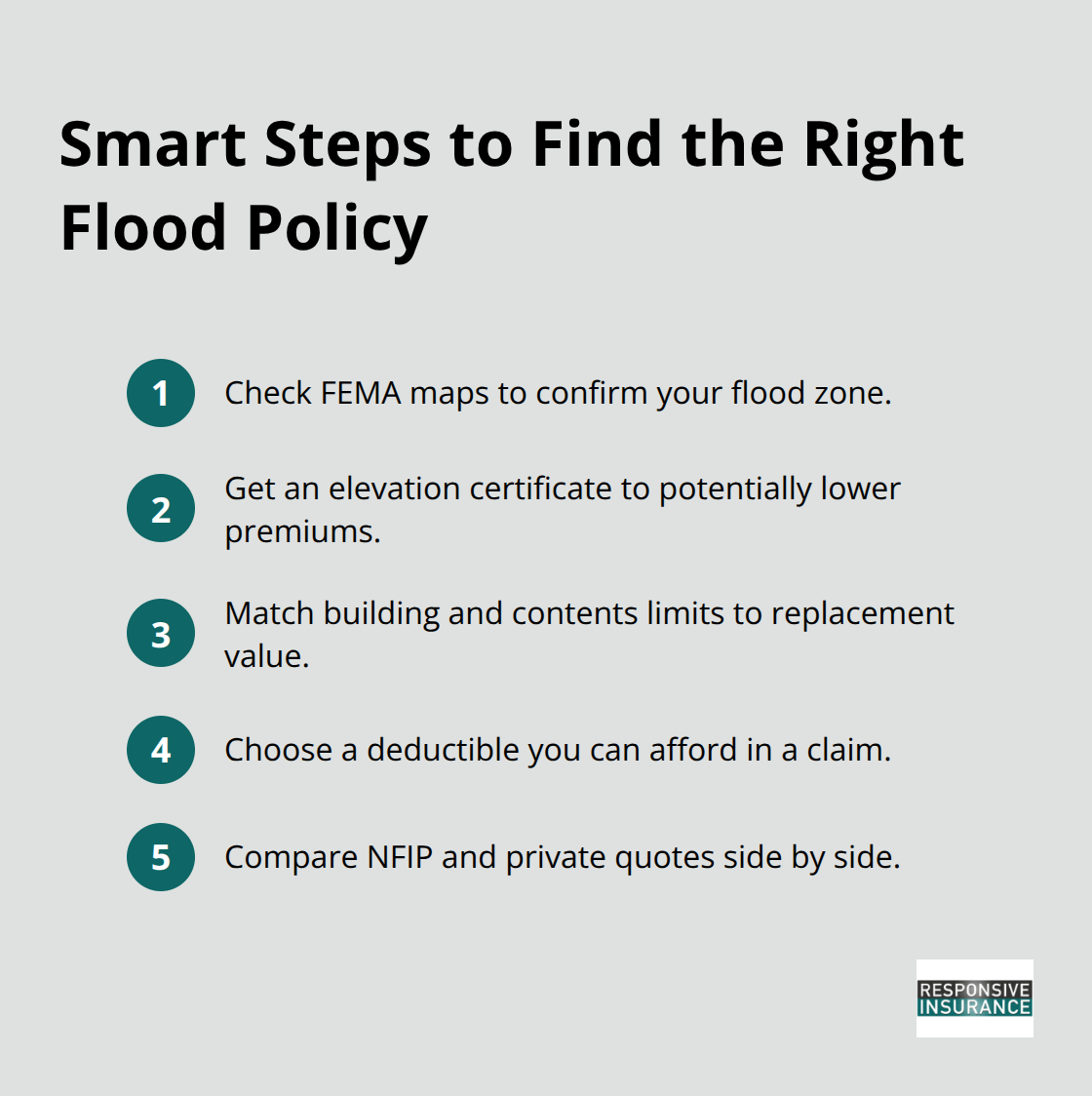 Smart Steps to Find the Right Flood Policy

1 Check FEMA maps to confirm your flood zone.

2 Get an elevation certificate to potentially lower premiums.

3 Match building and contents limits to replacement value.

4 Choose a deductible you can afford in a claim.

5 Compare NFIP and private quotes side by side.

RESPONSIVE INSURANCE